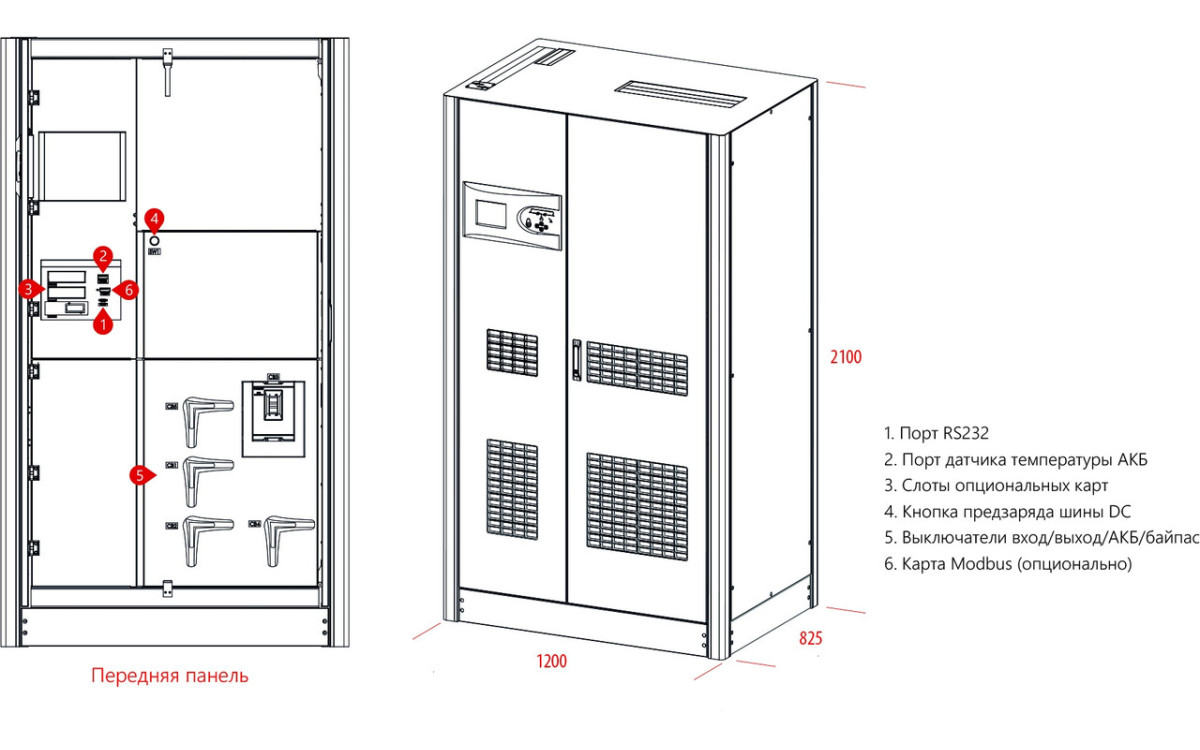 4
2
3
6
1
5

Передняя панель

2100
1200
825

1. Порт RS232
2. Порт датчика температуры АКБ
3. Слоты опциональных карт
4. Кнопка предзаряда шины DC
5. Выключатели вход/выход/АКБ/байпас
6. Карта Modbus (опционально)